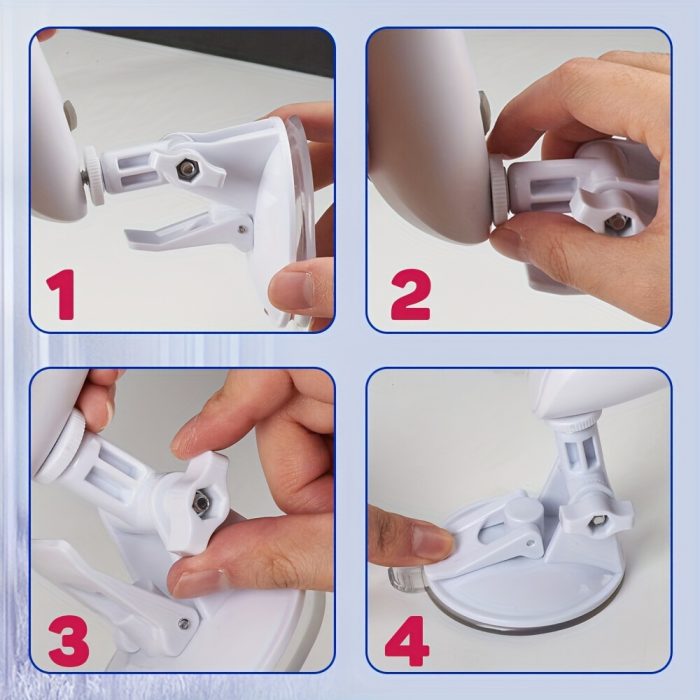 1

2

3

4